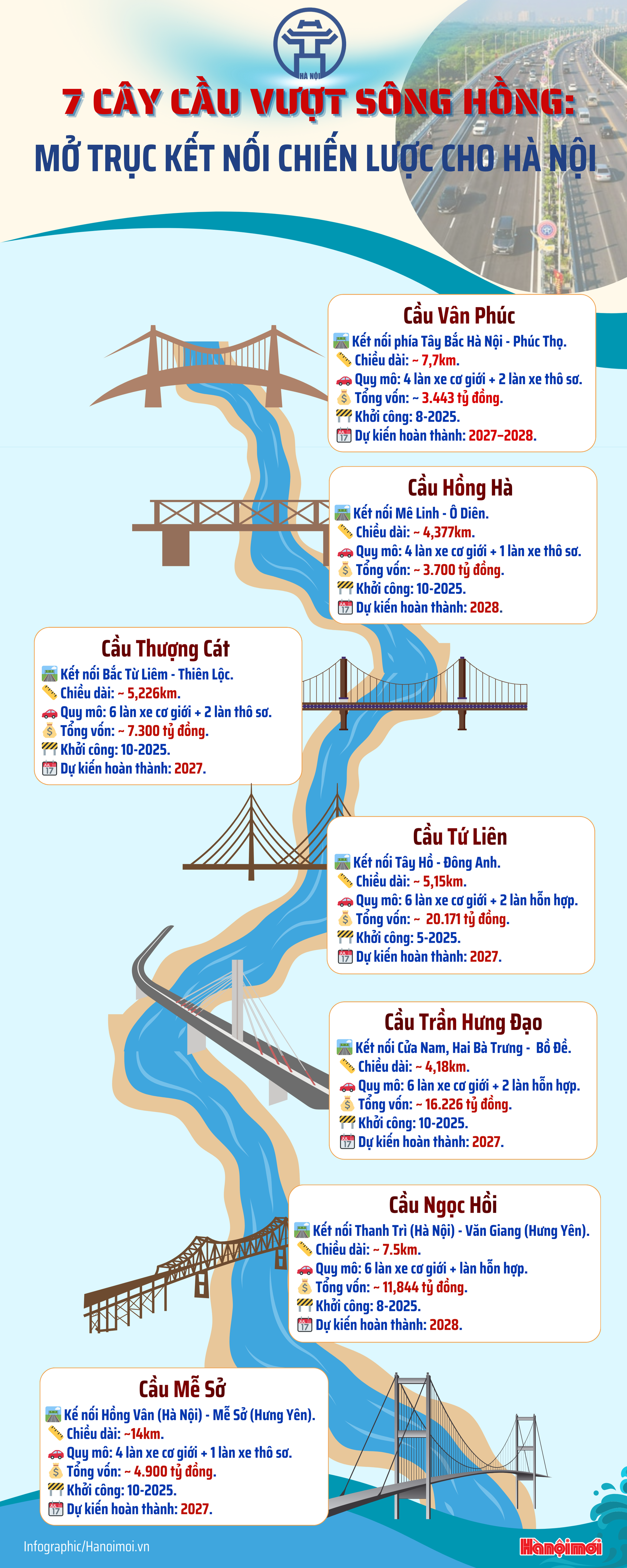 HÀ NỘI

7 CÂY CẦU VƯỢT SÔNG HỒNG:

MỞ TRỤC KẾT NỐI CHIẾN LƯỢC CHO HÀ NỘI

Cầu Vân Phúc
Kết nối phía Tây Bắc Hà Nội - Phúc Thọ.
Chiều dài: ~ 7,7km.
Quy mô: 4 làn xe cơ giới + 2 làn xe thô sơ.
Tổng vốn: ~ 3.443 tỷ đồng.
Khởi công: 8-2025.
Dự kiến hoàn thành: 2027–2028.

Cầu Hồng Hà
Kết nối Mê Linh - Ô Diên.
Chiều dài: ~ 4,377km.
Quy mô: 4 làn xe cơ giới + 1 làn xe thô sơ.
Tổng vốn: ~ 3.700 tỷ đồng.
Khởi công: 10-2025.
Dự kiến hoàn thành: 2028.

Cầu Thượng Cát
Kết nối Bắc Từ Liêm - Thiên Lộc.
Chiều dài: ~ 5,226km.
Quy mô: 6 làn xe cơ giới + 2 làn thô sơ.
Tổng vốn: ~ 7.300 tỷ đồng.
Khởi công: 10-2025.
Dự kiến hoàn thành: 2027.

Cầu Tứ Liên
Kết nối Tây Hồ - Đông Anh.
Chiều dài: ~ 5,15km.
Quy mô: 6 làn xe cơ giới + 2 làn hỗn hợp.
Tổng vốn: ~ 20.171 tỷ đồng.
Khởi công: 5-2025.
Dự kiến hoàn thành: 2027.

Cầu Trần Hưng Đạo
Kết nối Cửa Nam, Hai Bà Trưng - Bồ Đề.
Chiều dài: ~ 4,18km.
Quy mô: 6 làn xe cơ giới + 2 làn hỗn hợp.
Tổng vốn: ~ 16.226 tỷ đồng.
Khởi công: 10-2025.
Dự kiến hoàn thành: 2027.

Cầu Ngọc Hồi
Kết nối Thanh Trì (Hà Nội) - Văn Giang (Hưng Yên).
Chiều dài: ~ 7.5km.
Quy mô: 6 làn xe cơ giới + làn hỗn hợp.
Tổng vốn: ~ 11,844 tỷ đồng.
Khởi công: 8-2025.
Dự kiến hoàn thành: 2028.

Cầu Mễ Sở
Kế nối Hồng Vân (Hà Nội) - Mễ Sở (Hưng Yên).
Chiều dài: ~14km.
Quy mô: 4 làn xe cơ giới + 1 làn xe thô sơ.
Tổng vốn: ~ 4.900 tỷ đồng.
Khởi công: 10-2025.
Dự kiến hoàn thành: 2027.

Infographic/Hanoimoi.vn

Hànộimới